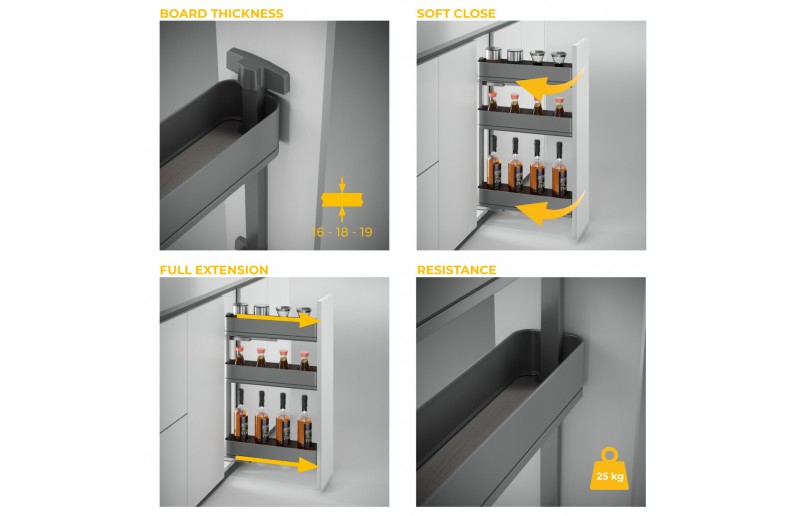 BOARD THICKNESS

16 - 18 - 19

SOFT CLOSE

FULL EXTENSION

RESISTANCE

25 kg