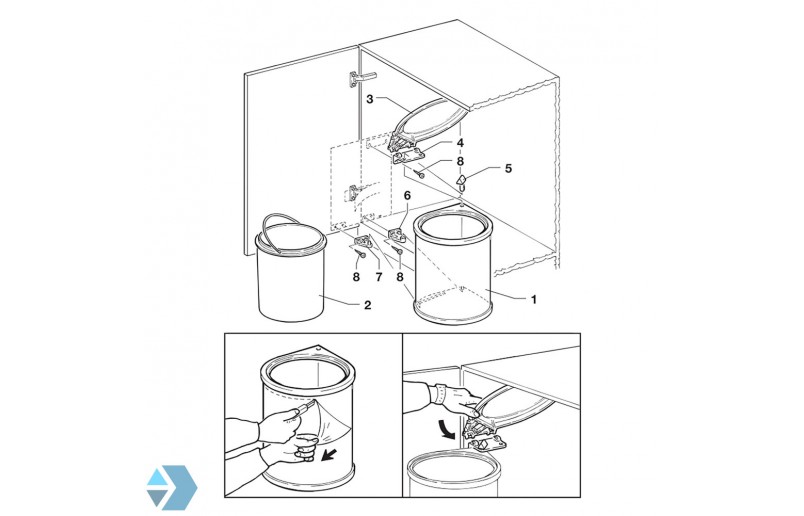 3
4
8
5
6
8
7
8
2
1