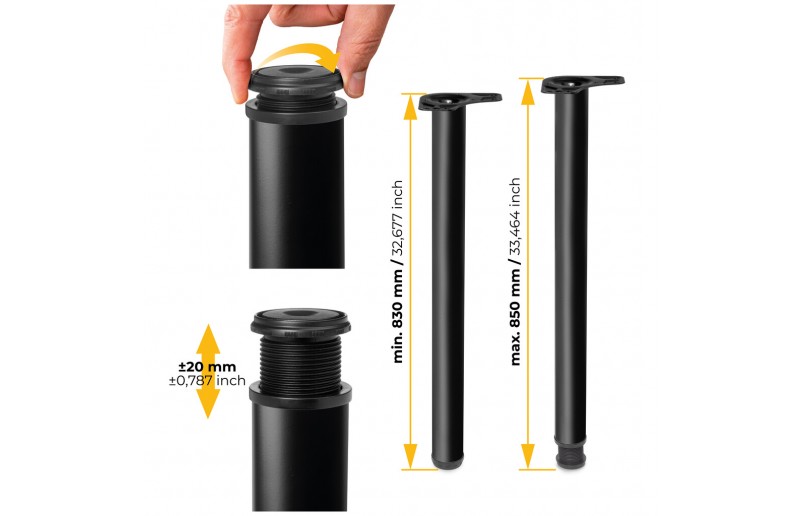 ±20 mm
±0,787 inch

min. 830 mm / 32,677 inch

max. 850 mm / 33,464 inch