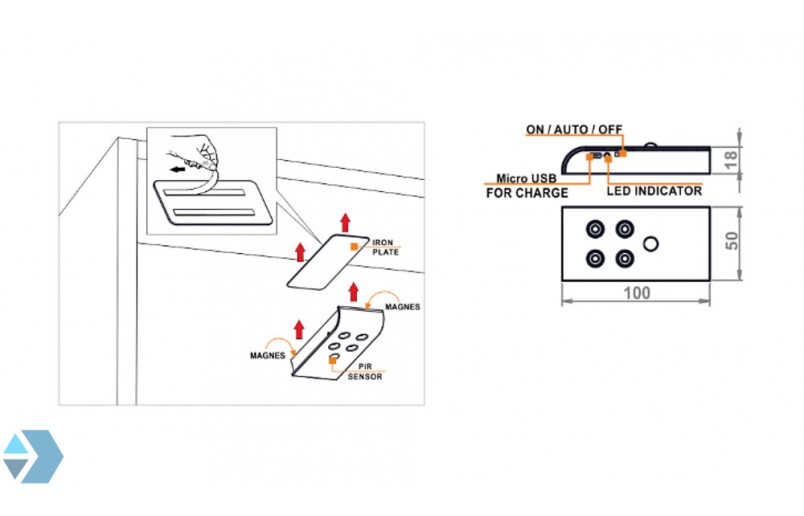 IRON PLATE

MAGNES

MAGNES

PIR SENSOR

ON / AUTO / OFF

Micro USB FOR CHARGE

LED INDICATOR

18

50

100