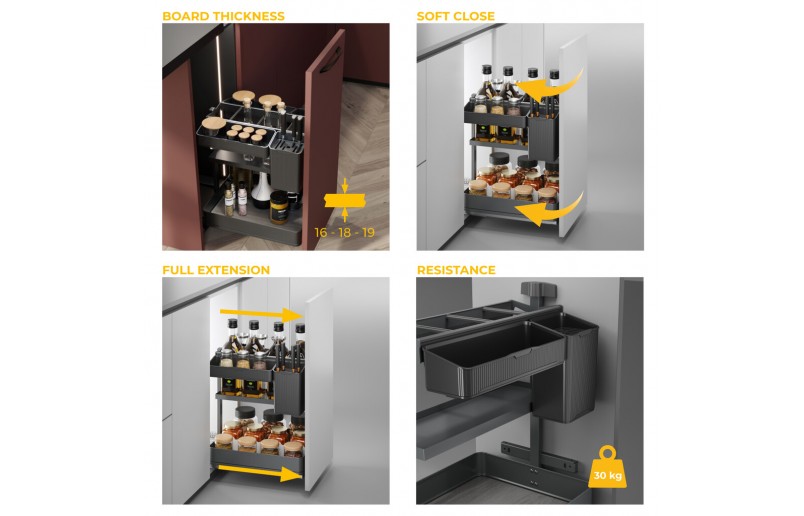 BOARD THICKNESS

16 - 18 - 19

SOFT CLOSE

FULL EXTENSION

RESISTANCE

30 kg