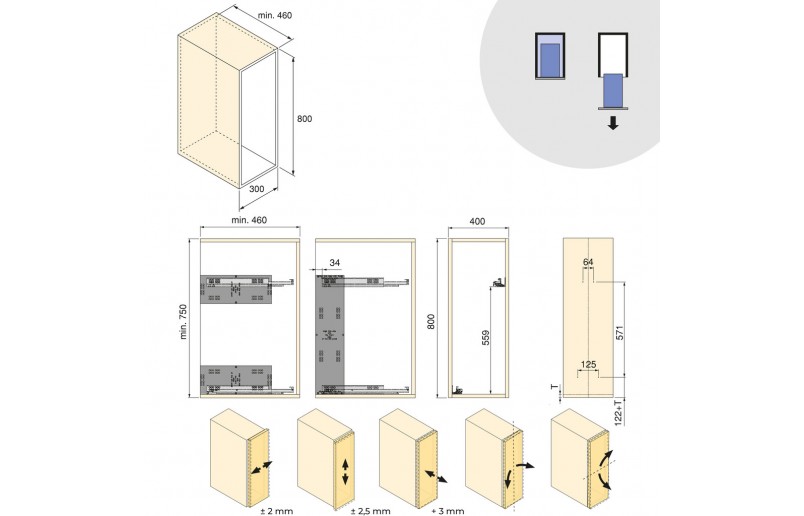 min. 460

800

300

min. 460

min. 750

34

400

800

559

64

571

125

T

122+T

± 2 mm

± 2,5 mm

+ 3 mm