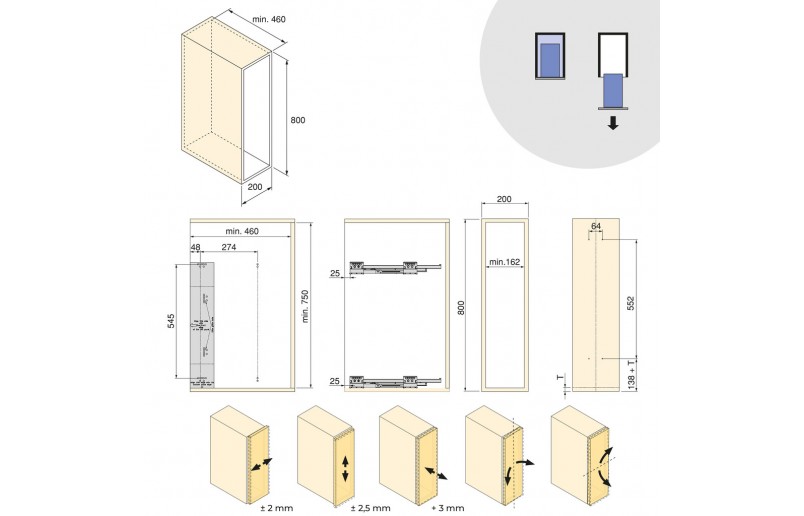 min. 460
800
200

min. 460
48
274
545
min. 750

25
25
800

200
min.162

64
552
T
138 + T

± 2 mm
± 2,5 mm
+ 3 mm