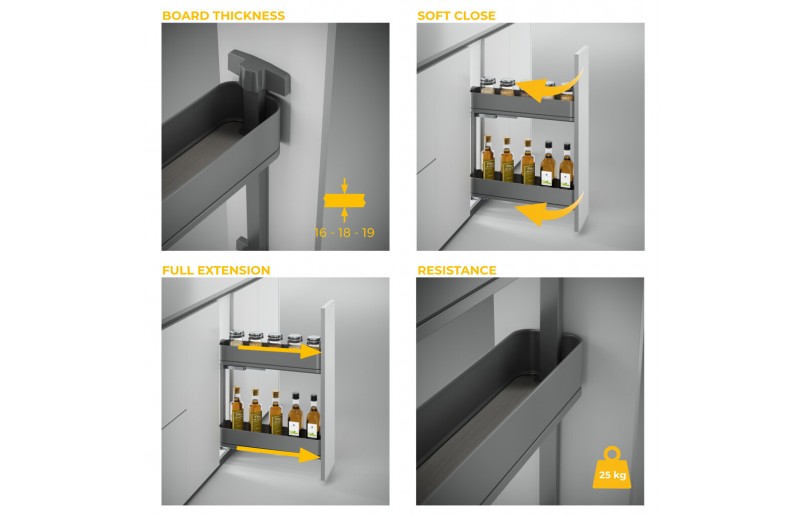 BOARD THICKNESS

16 - 18 - 19

SOFT CLOSE

FULL EXTENSION

RESISTANCE

25 kg