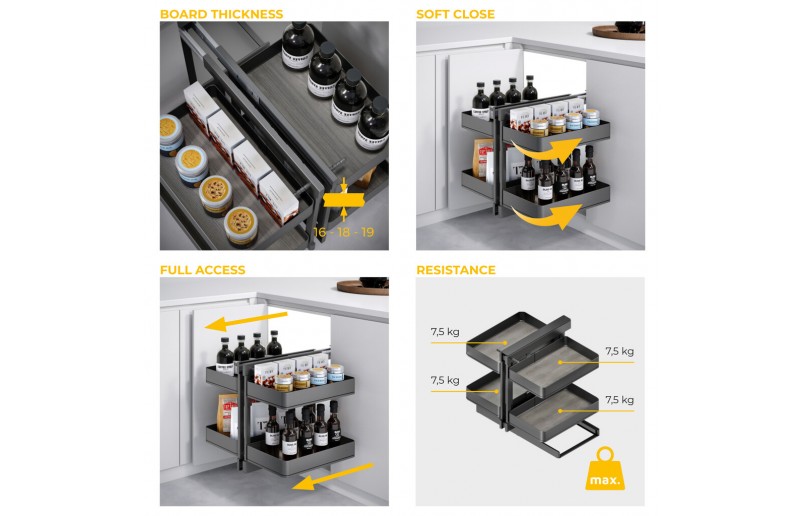 BOARD THICKNESS

16 - 18 - 19

SOFT CLOSE

FULL ACCESS

RESISTANCE

7,5 kg

7,5 kg

7,5 kg

7,5 kg

max.