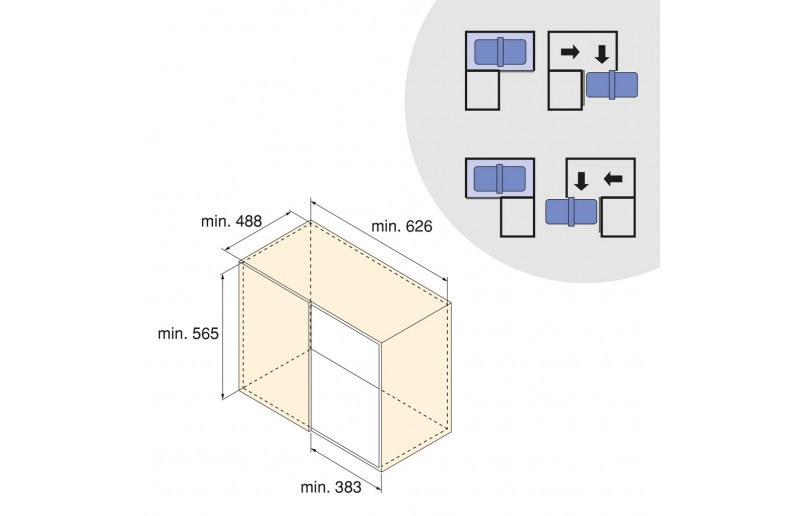 min. 488

min. 626

min. 565

min. 383