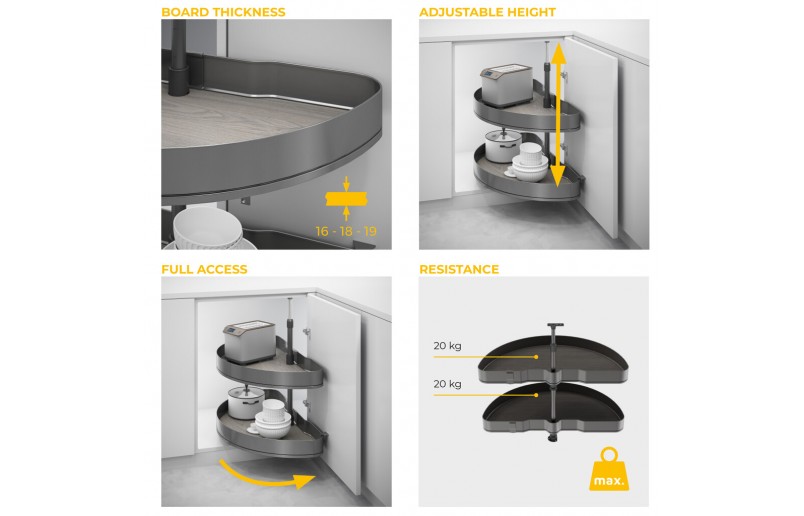 BOARD THICKNESS

16 - 18 - 19

ADJUSTABLE HEIGHT

FULL ACCESS

RESISTANCE

20 kg

20 kg

max.