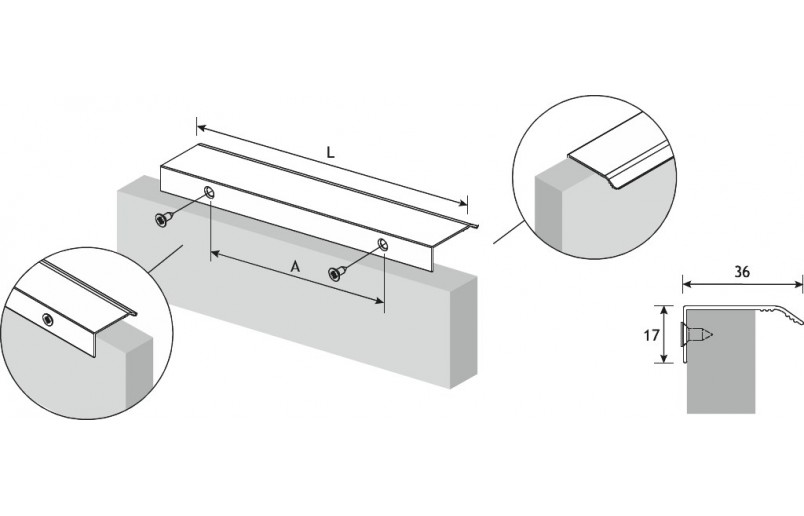 L

A

36

17